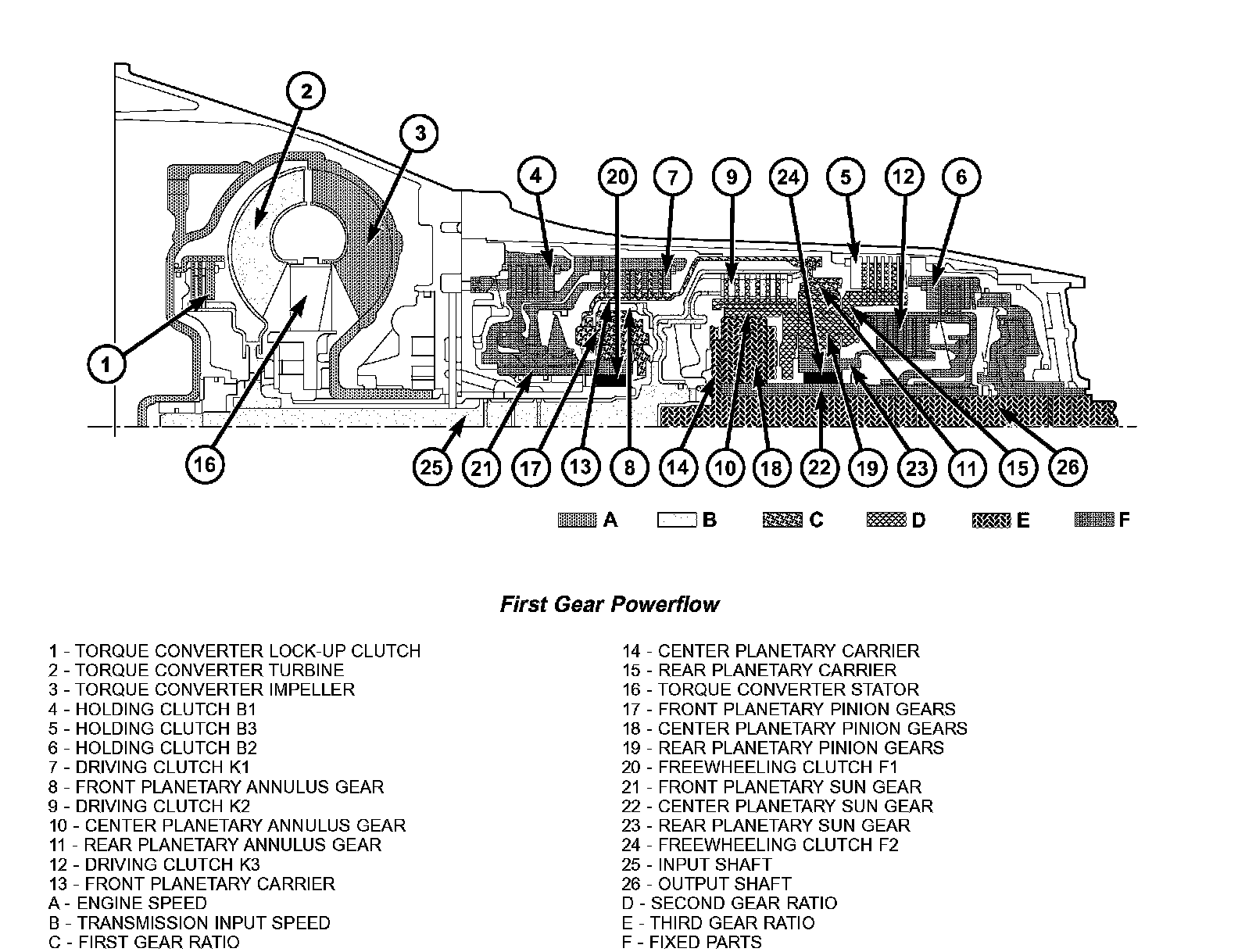 2
3
4
20
7
9
24
5
12
6
1
16
25
21
17
13
8
14
10
18
22
19
23
11
15
26

A B C D E F

First Gear Powerflow

1 - TORQUE CONVERTER LOCK-UP CLUTCH
2 - TORQUE CONVERTER TURBINE
3 - TORQUE CONVERTER IMPELLER
4 - HOLDING CLUTCH B1
5 - HOLDING CLUTCH B3
6 - HOLDING CLUTCH B2
7 - DRIVING CLUTCH K1
8 - FRONT PLANETARY ANNULUS GEAR
9 - DRIVING CLUTCH K2
10 - CENTER PLANETARY ANNULUS GEAR
11 - REAR PLANETARY ANNULUS GEAR
12 - DRIVING CLUTCH K3
13 - FRONT PLANETARY CARRIER
A - ENGINE SPEED
B - TRANSMISSION INPUT SPEED
C - FIRST GEAR RATIO

14 - CENTER PLANETARY CARRIER
15 - REAR PLANETARY CARRIER
16 - TORQUE CONVERTER STATOR
17 - FRONT PLANETARY PINION GEARS
18 - CENTER PLANETARY PINION GEARS
19 - REAR PLANETARY PINION GEARS
20 - FREEWHEELING CLUTCH F1
21 - FRONT PLANETARY SUN GEAR
22 - CENTER PLANETARY SUN GEAR
23 - REAR PLANETARY SUN GEAR
24 - FREEWHEELING CLUTCH F2
25 - INPUT SHAFT
26 - OUTPUT SHAFT
D - SECOND GEAR RATIO
E - THIRD GEAR RATIO
F - FIXED PARTS