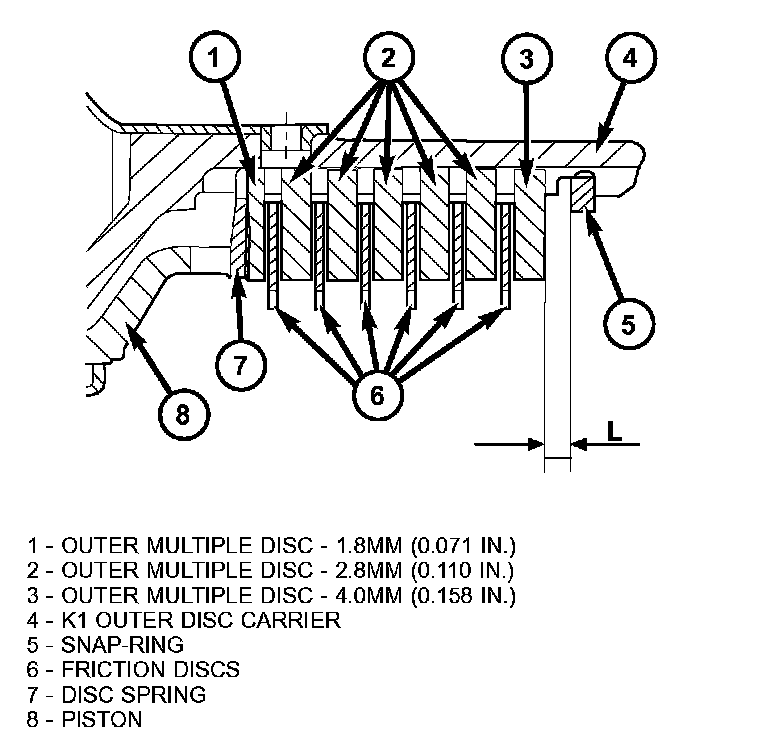 1
2
3
4
5
7
6
8
L

1 - OUTER MULTIPLE DISC - 1.8MM (0.071 IN.)
2 - OUTER MULTIPLE DISC - 2.8MM (0.110 IN.)
3 - OUTER MULTIPLE DISC - 4.0MM (0.158 IN.)
4 - K1 OUTER DISC CARRIER
5 - SNAP-RING
6 - FRICTION DISCS
7 - DISC SPRING
8 - PISTON