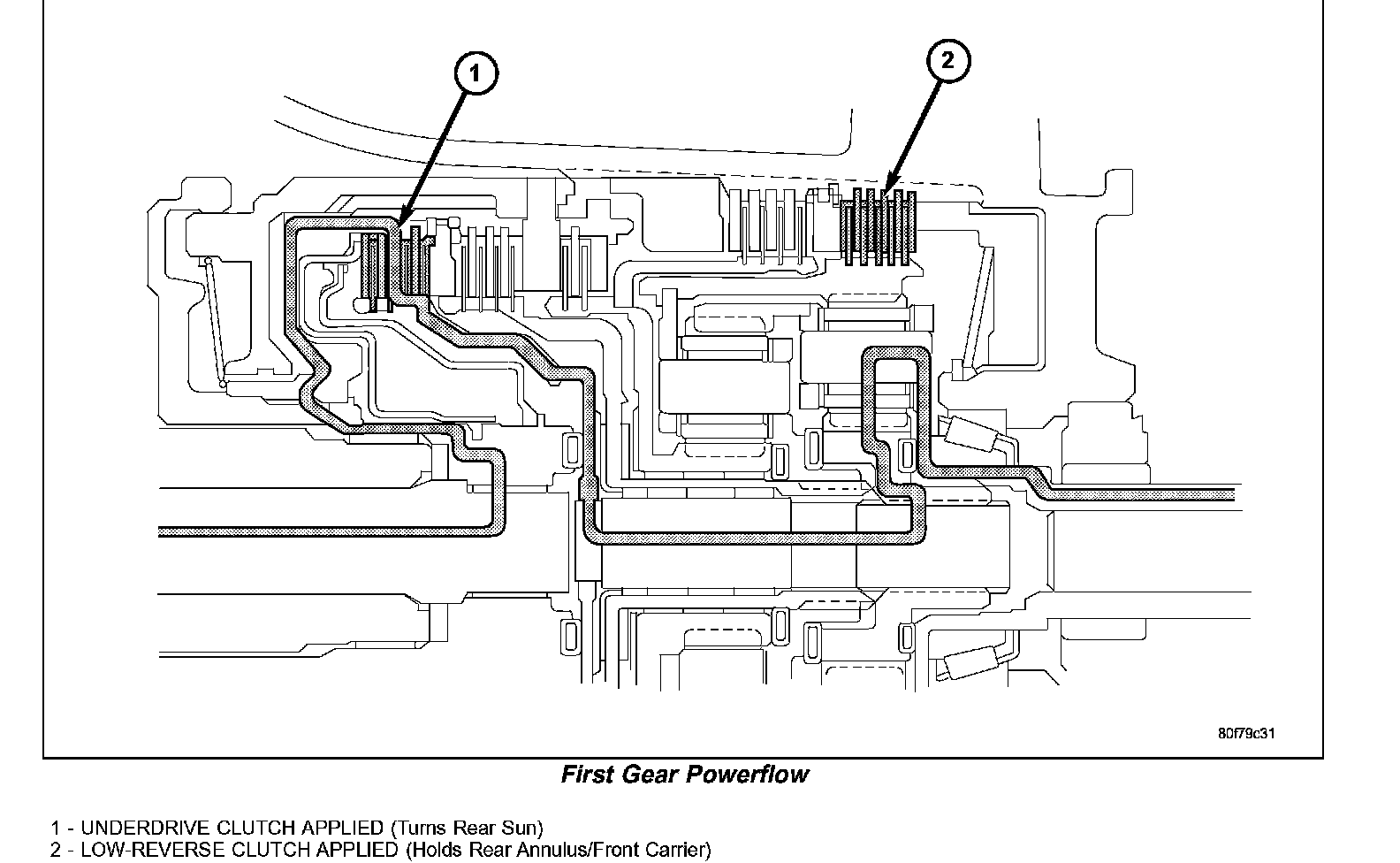 1

2

80f79c31

First Gear Powerflow

1 - UNDERDRIVE CLUTCH APPLIED (Turns Rear Sun)
2 - LOW-REVERSE CLUTCH APPLIED (Holds Rear Annulus/Front Carrier)