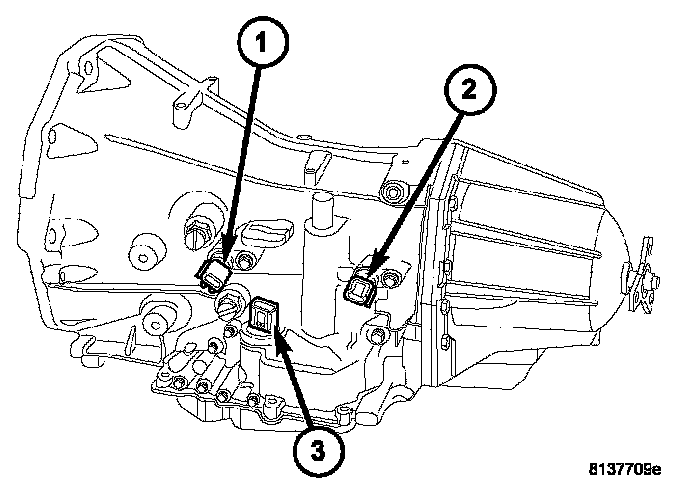 1
2
3
8137709e