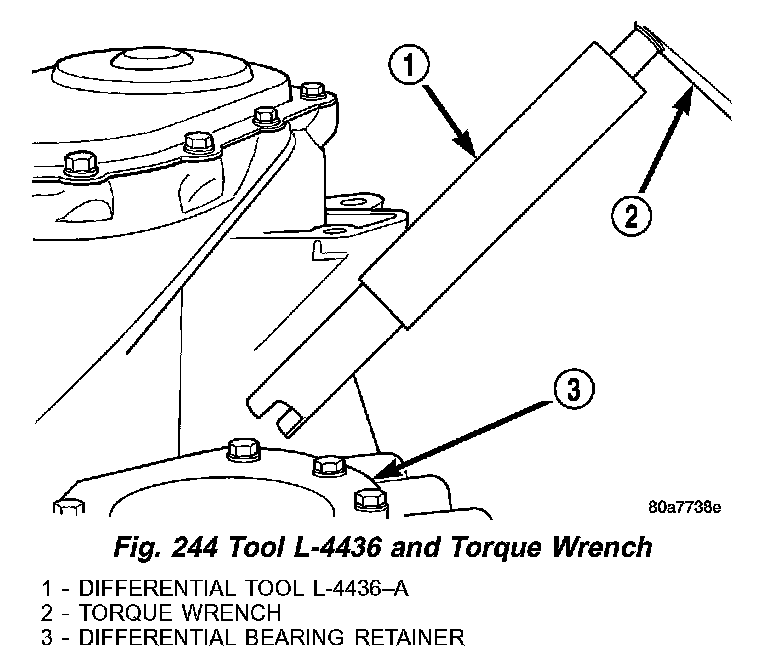 1

2

3

80a7738e

Fig. 244 Tool L-4436 and Torque Wrench

1 - DIFFERENTIAL TOOL L-4436–A
2 - TORQUE WRENCH
3 - DIFFERENTIAL BEARING RETAINER