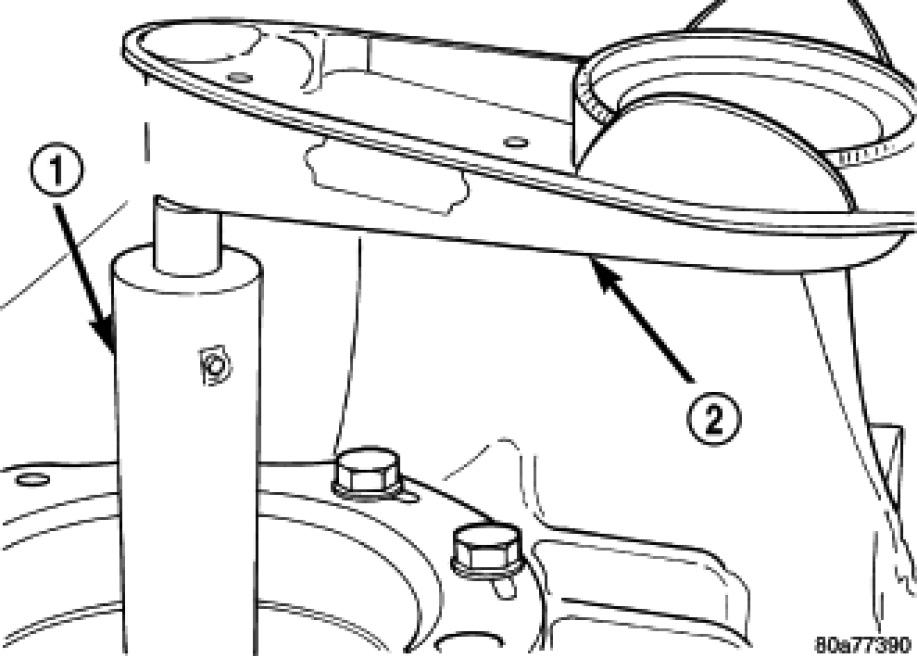 1

2

80a77390