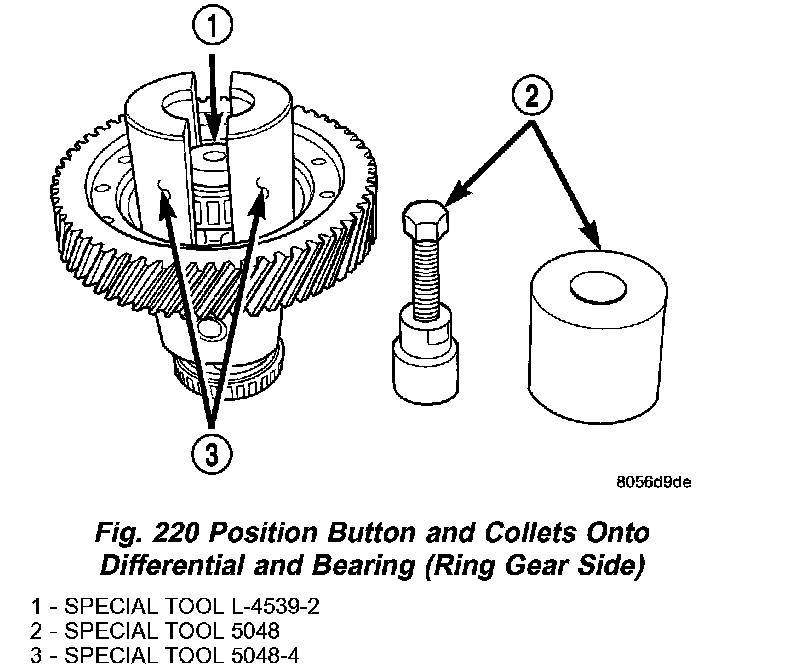 1

2

3

8056d9de

Fig. 220 Position Button and Collets Onto Differential and Bearing (Ring Gear Side)

1 - SPECIAL TOOL L-4539-2
2 - SPECIAL TOOL 5048
3 - SPECIAL TOOL 5048-4