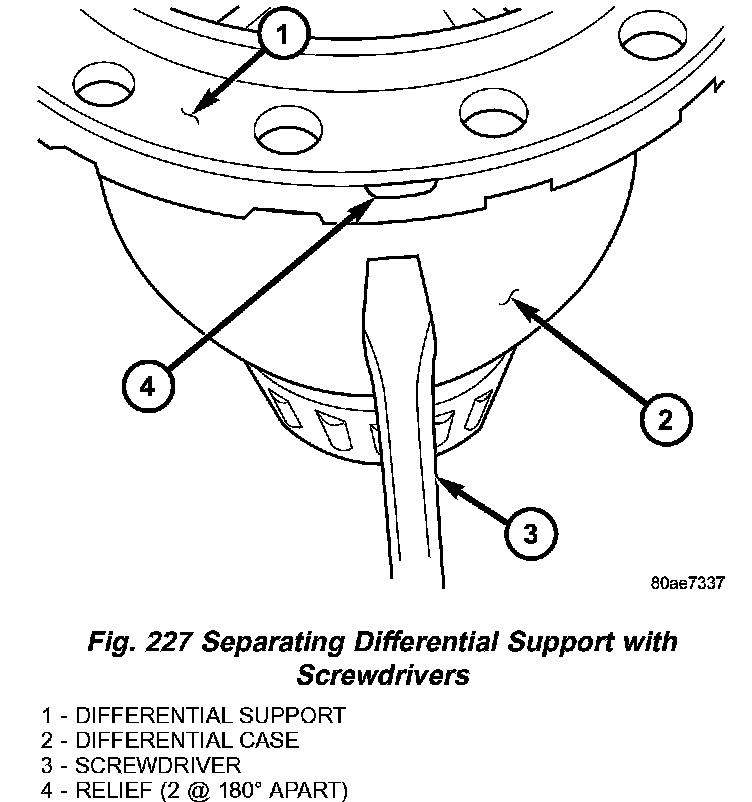 1

4

2

3

80ae7337

Fig. 227 Separating Differential Support with Screwdrivers

1 - DIFFERENTIAL SUPPORT
2 - DIFFERENTIAL CASE
3 - SCREWDRIVER
4 - RELIEF (2 @ 180° APART)