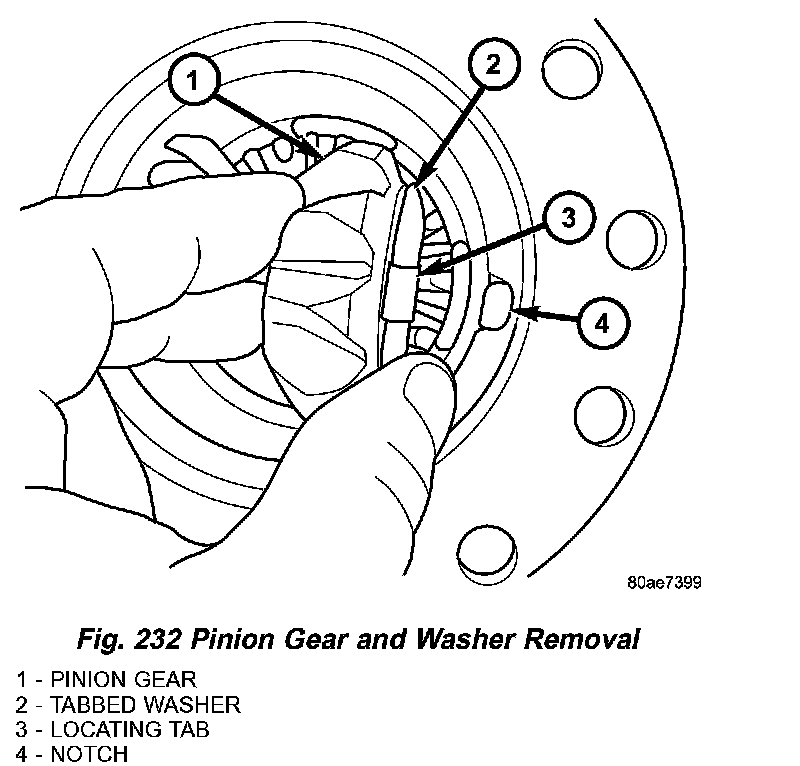 1
2
3
4

80ae7399

Fig. 232 Pinion Gear and Washer Removal

1 - PINION GEAR
2 - TABBED WASHER
3 - LOCATING TAB
4 - NOTCH