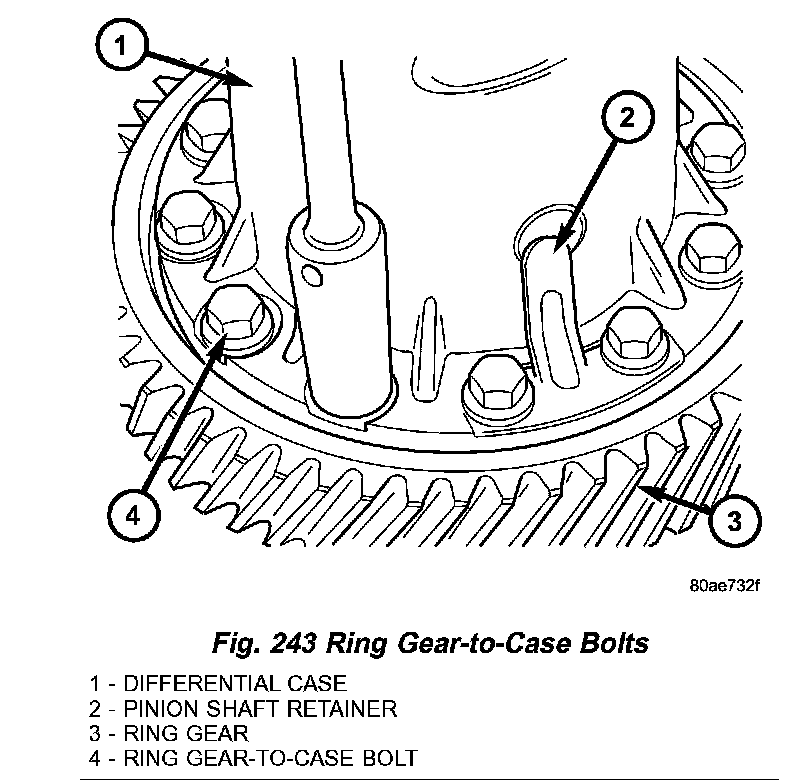 1

2

4

3

80ae732f

Fig. 243 Ring Gear-to-Case Bolts

1 - DIFFERENTIAL CASE
2 - PINION SHAFT RETAINER
3 - RING GEAR
4 - RING GEAR-TO-CASE BOLT