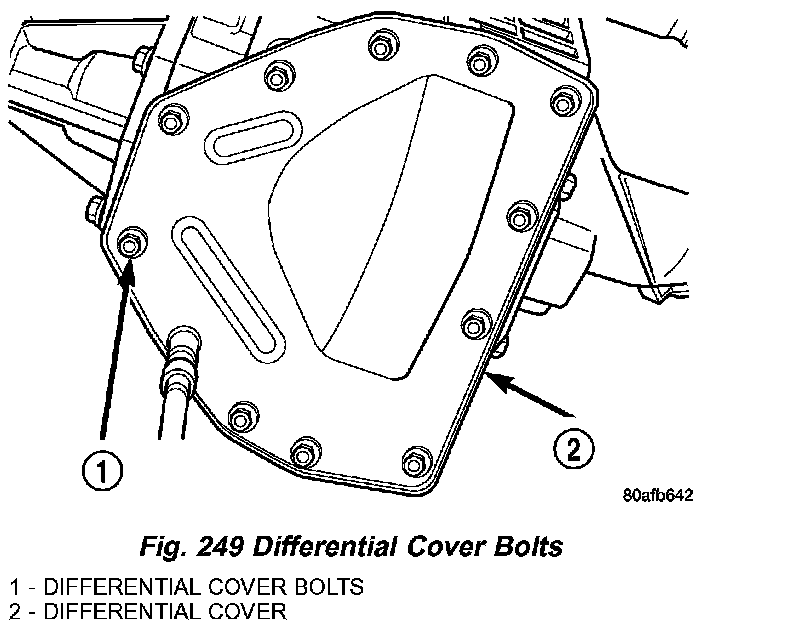 1

2

80afb642

Fig. 249 Differential Cover Bolts

1 - DIFFERENTIAL COVER BOLTS
2 - DIFFERENTIAL COVER