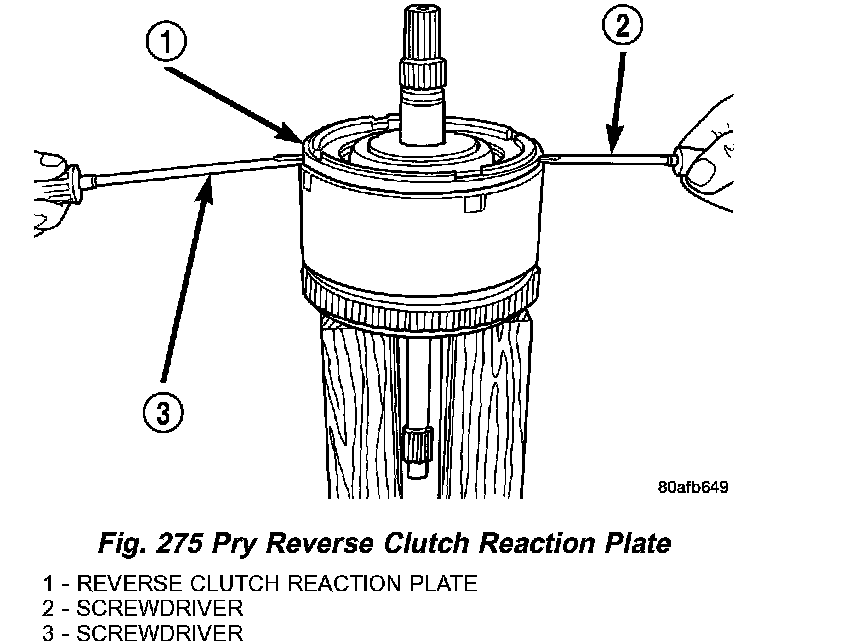 1

2

3

80afb649

Fig. 275 Pry Reverse Clutch Reaction Plate

1 - REVERSE CLUTCH REACTION PLATE
2 - SCREWDRIVER
3 - SCREWDRIVER