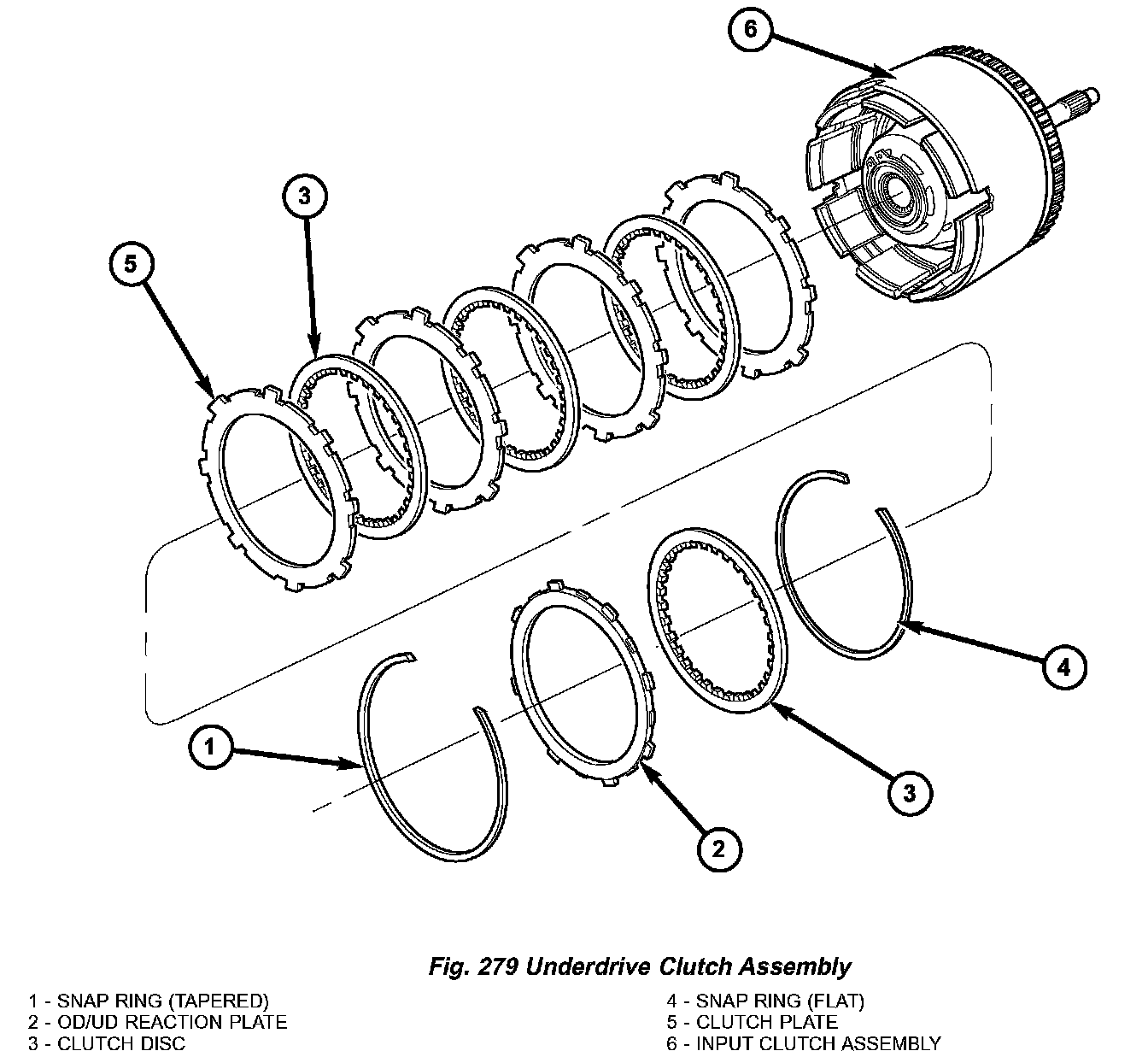 6

3

5

4

1

3

2

Fig. 279 Underdrive Clutch Assembly

1 - SNAP RING (TAPERED)
2 - OD/UD REACTION PLATE
3 - CLUTCH DISC

4 - SNAP RING (FLAT)
5 - CLUTCH PLATE
6 - INPUT CLUTCH ASSEMBLY