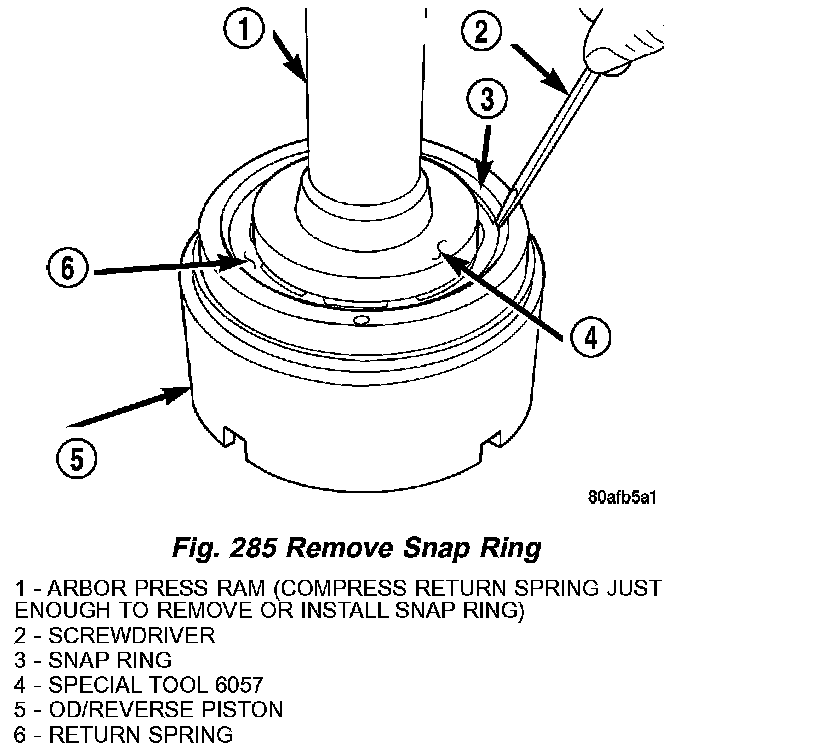 1
2
3
6
4
5
80afb5a1

Fig. 285 Remove Snap Ring

1 - ARBOR PRESS RAM (COMPRESS RETURN SPRING JUST ENOUGH TO REMOVE OR INSTALL SNAP RING)
2 - SCREWDRIVER
3 - SNAP RING
4 - SPECIAL TOOL 6057
5 - OD/REVERSE PISTON
6 - RETURN SPRING