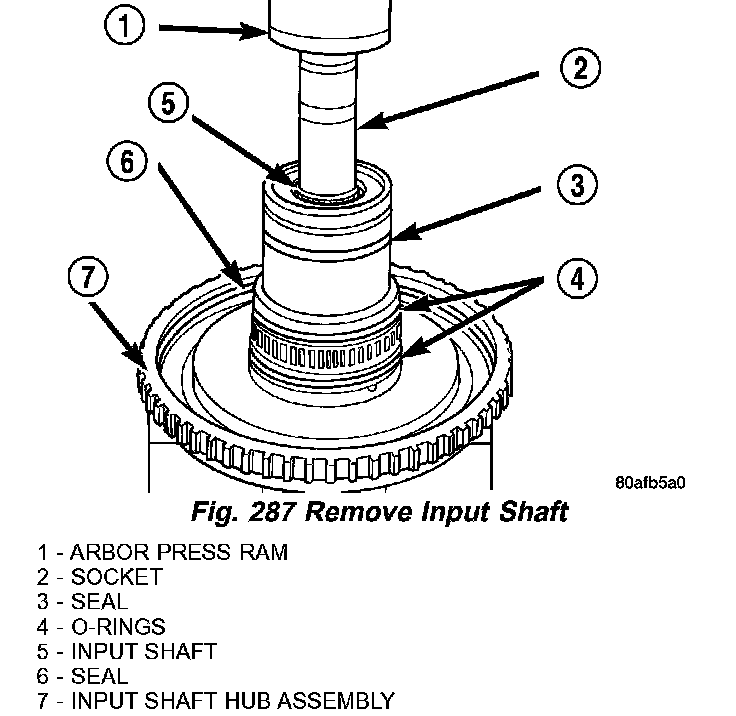 1
2
5
6
3
7
4

80afb5a0

Fig. 287 Remove Input Shaft

1 - ARBOR PRESS RAM
2 - SOCKET
3 - SEAL
4 - O-RINGS
5 - INPUT SHAFT
6 - SEAL
7 - INPUT SHAFT HUB ASSEMBLY