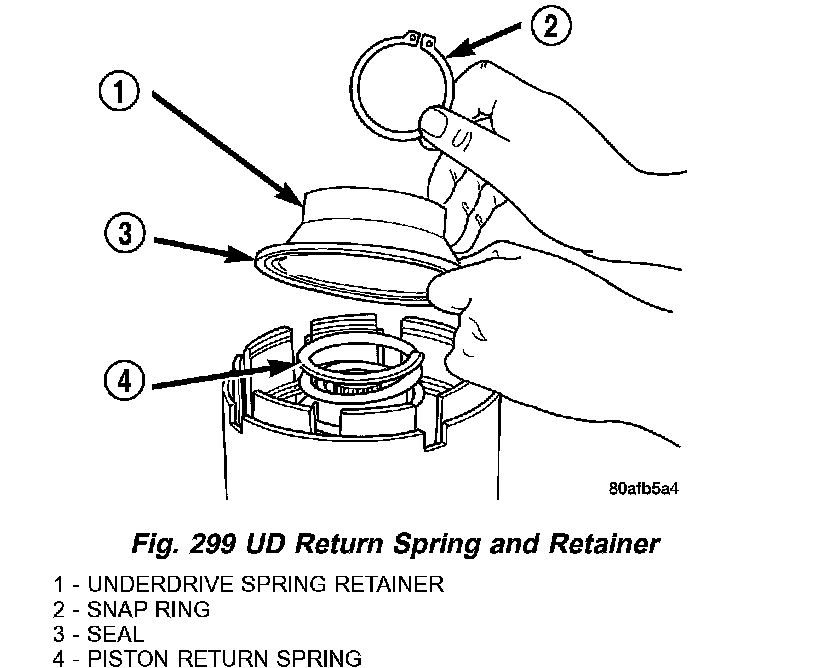 2

1

3

4

80afb5a4

Fig. 299 UD Return Spring and Retainer

1 - UNDERDRIVE SPRING RETAINER
2 - SNAP RING
3 - SEAL
4 - PISTON RETURN SPRING