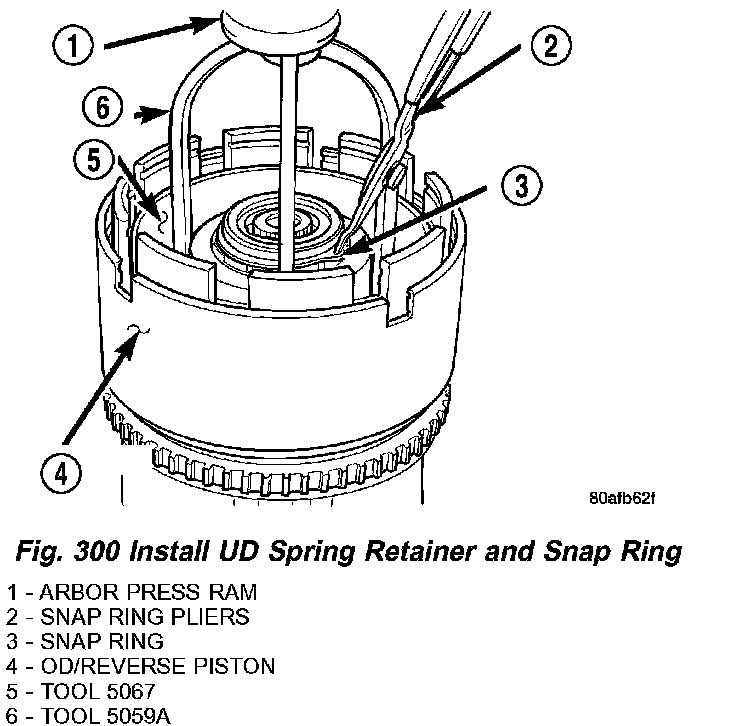 1
2
6
5
3
4
80afb62f

Fig. 300 Install UD Spring Retainer and Snap Ring

1 - ARBOR PRESS RAM
2 - SNAP RING PLIERS
3 - SNAP RING
4 - OD/REVERSE PISTON
5 - TOOL 5067
6 - TOOL 5059A