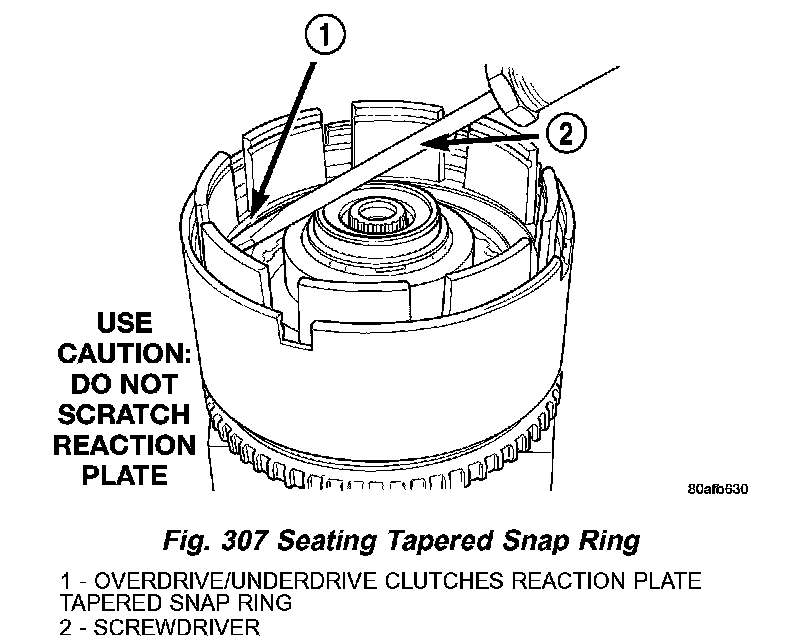 1

2

USE CAUTION: DO NOT SCRATCH REACTION PLATE

80afb630

Fig. 307 Seating Tapered Snap Ring

1 - OVERDRIVE/UNDERDRIVE CLUTCHES REACTION PLATE TAPERED SNAP RING
2 - SCREWDRIVER