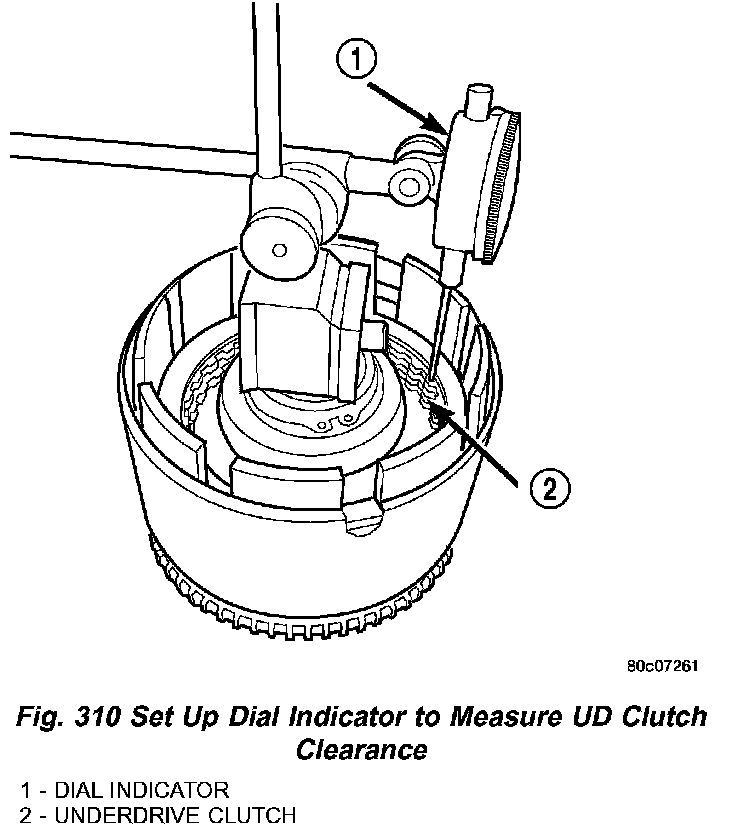 1

2

80c07261

Fig. 310 Set Up Dial Indicator to Measure UD Clutch Clearance

1 - DIAL INDICATOR
2 - UNDERDRIVE CLUTCH