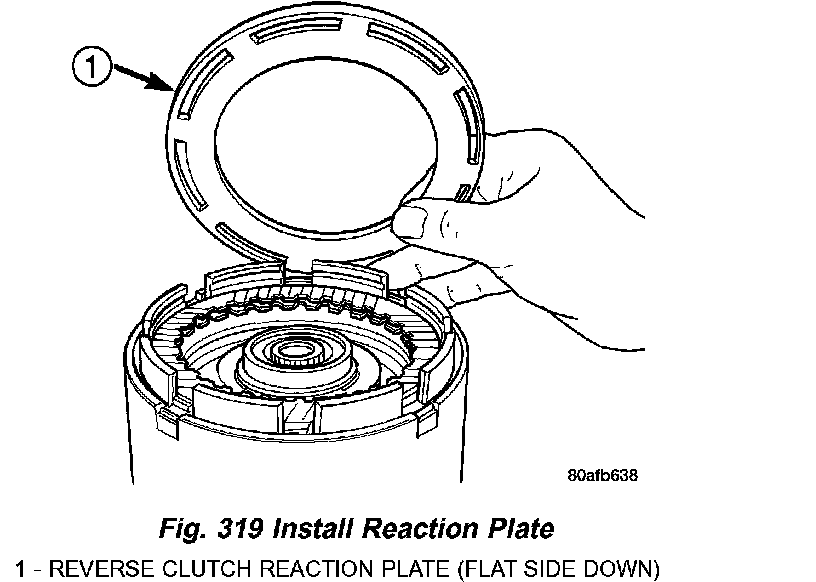 1

80afb638

Fig. 319 Install Reaction Plate

1 - REVERSE CLUTCH REACTION PLATE (FLAT SIDE DOWN)