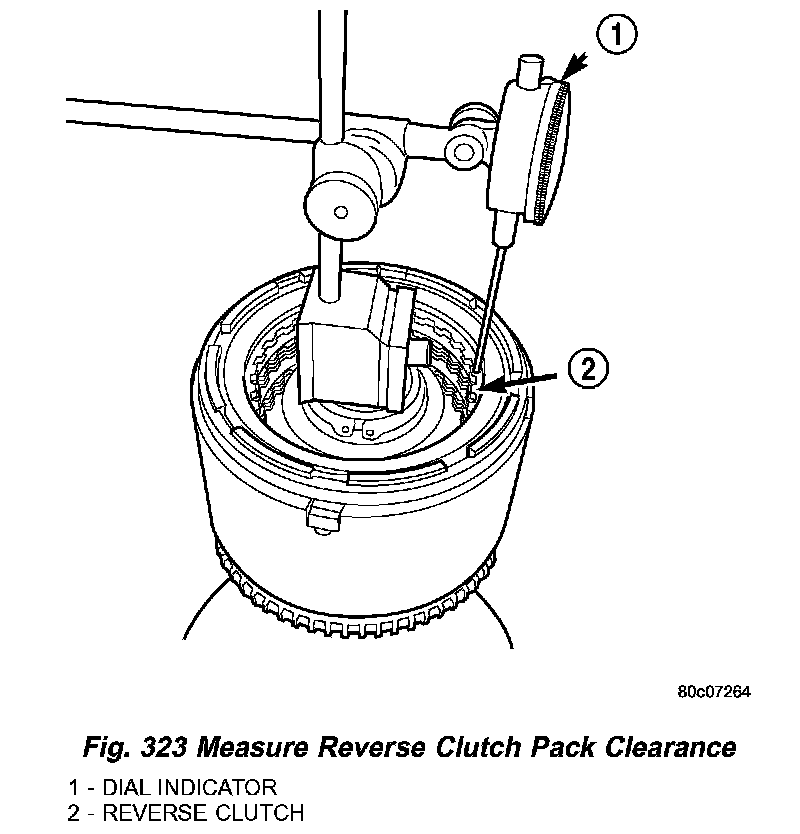 1

2

80c07264

Fig. 323 Measure Reverse Clutch Pack Clearance

1 - DIAL INDICATOR
2 - REVERSE CLUTCH