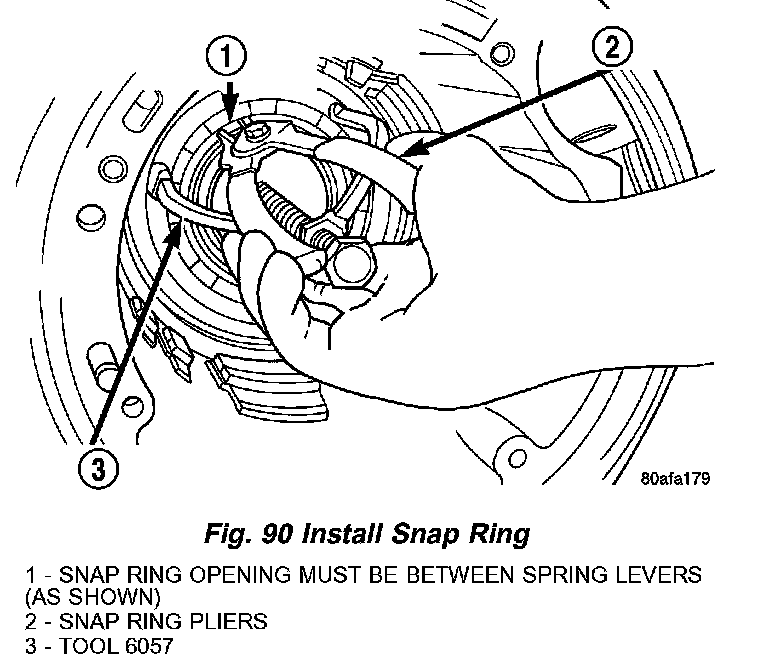 1
2
3
80afa179

Fig. 90 Install Snap Ring

1 - SNAP RING OPENING MUST BE BETWEEN SPRING LEVERS (AS SHOWN)
2 - SNAP RING PLIERS
3 - TOOL 6057