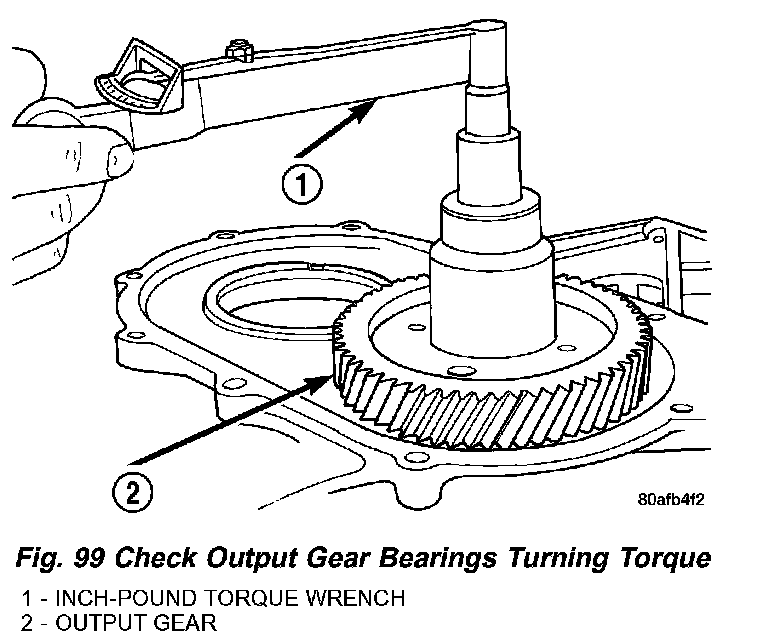 1

2

80afb4f2

Fig. 99 Check Output Gear Bearings Turning Torque

1 - INCH-POUND TORQUE WRENCH
2 - OUTPUT GEAR