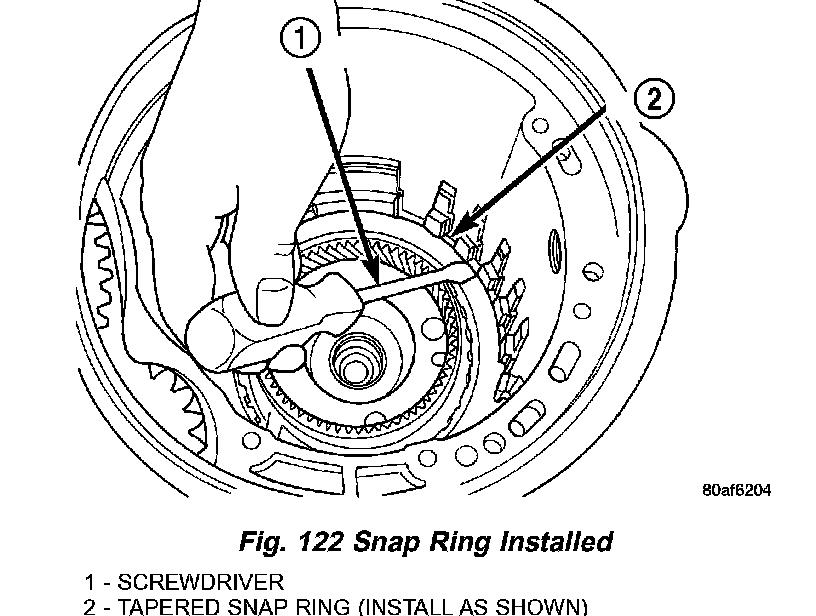 1

2

80af6204

Fig. 122 Snap Ring Installed

1 - SCREWDRIVER
2 - TAPERED SNAP RING (INSTALL AS SHOWN)