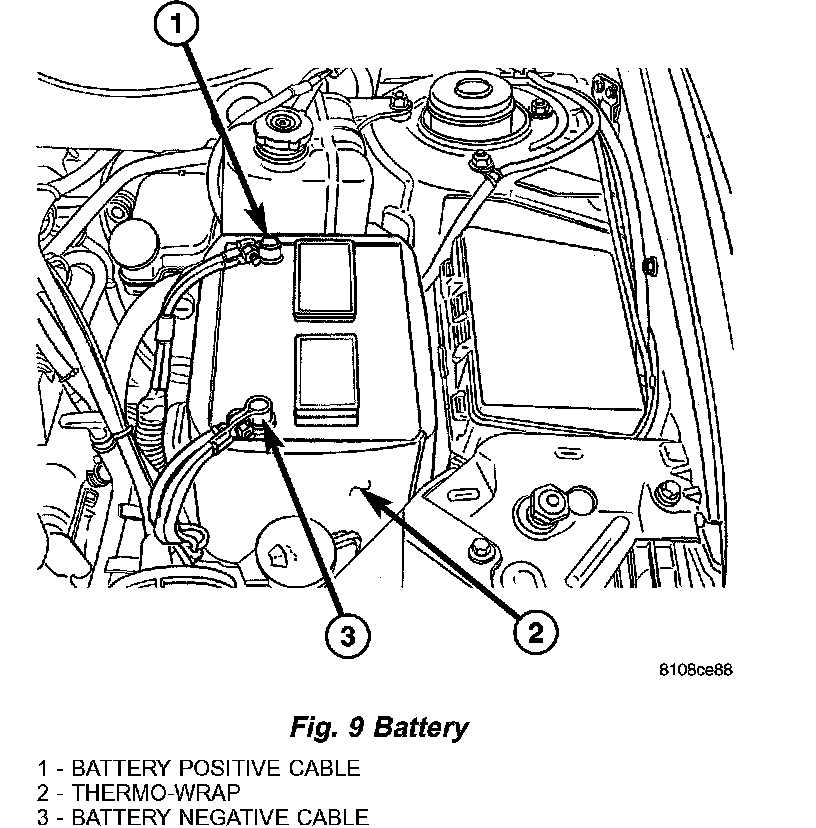 1

3

2

8108ce88

Fig. 9 Battery

1 - BATTERY POSITIVE CABLE
2 - THERMO-WRAP
3 - BATTERY NEGATIVE CABLE