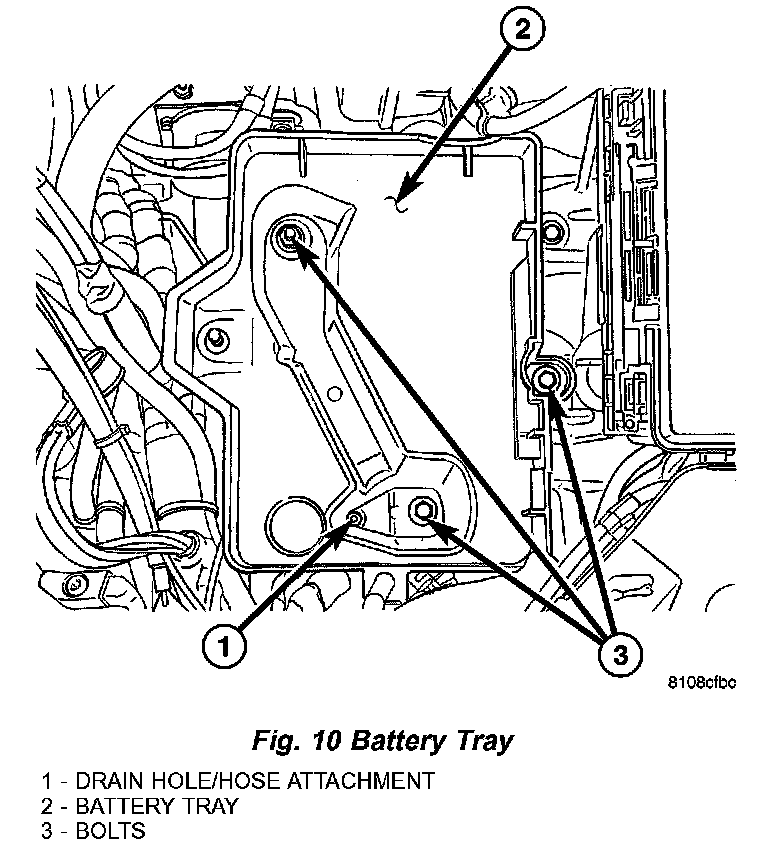 2

1

3

8108cfbc

Fig. 10 Battery Tray

1 - DRAIN HOLE/HOSE ATTACHMENT
2 - BATTERY TRAY
3 - BOLTS