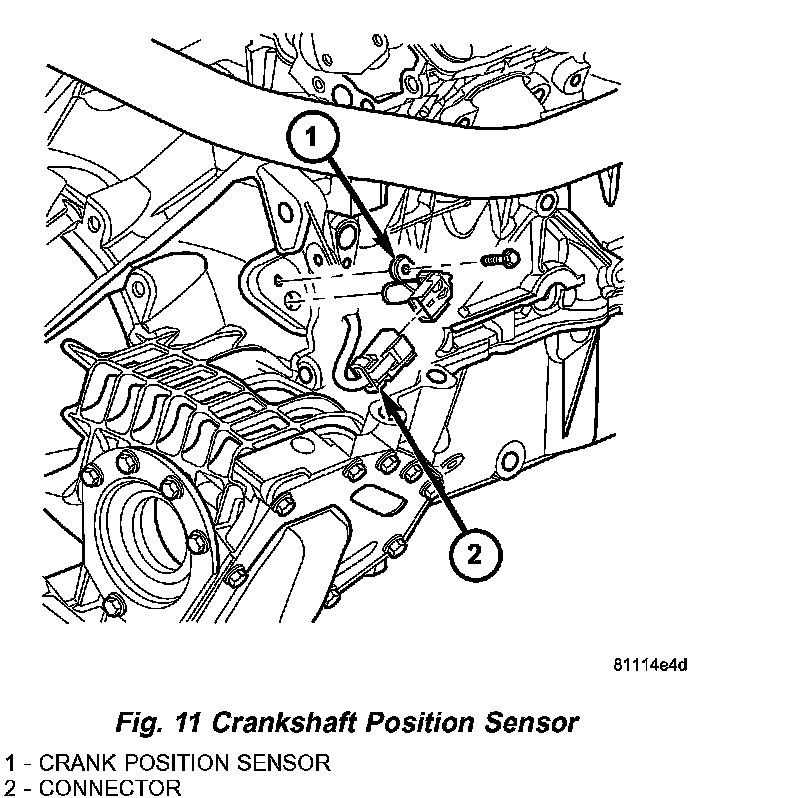 1

2

81114e4d

Fig. 11 Crankshaft Position Sensor

1 - CRANK POSITION SENSOR
2 - CONNECTOR