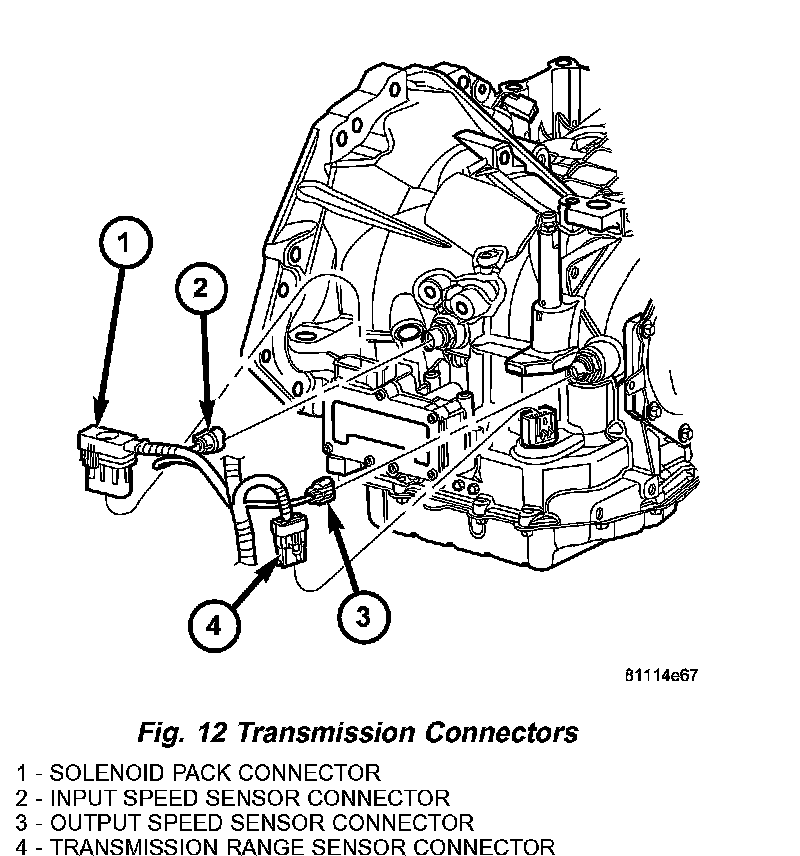 1

2

4

3

81114e67

Fig. 12 Transmission Connectors

1 - SOLENOID PACK CONNECTOR
2 - INPUT SPEED SENSOR CONNECTOR
3 - OUTPUT SPEED SENSOR CONNECTOR
4 - TRANSMISSION RANGE SENSOR CONNECTOR