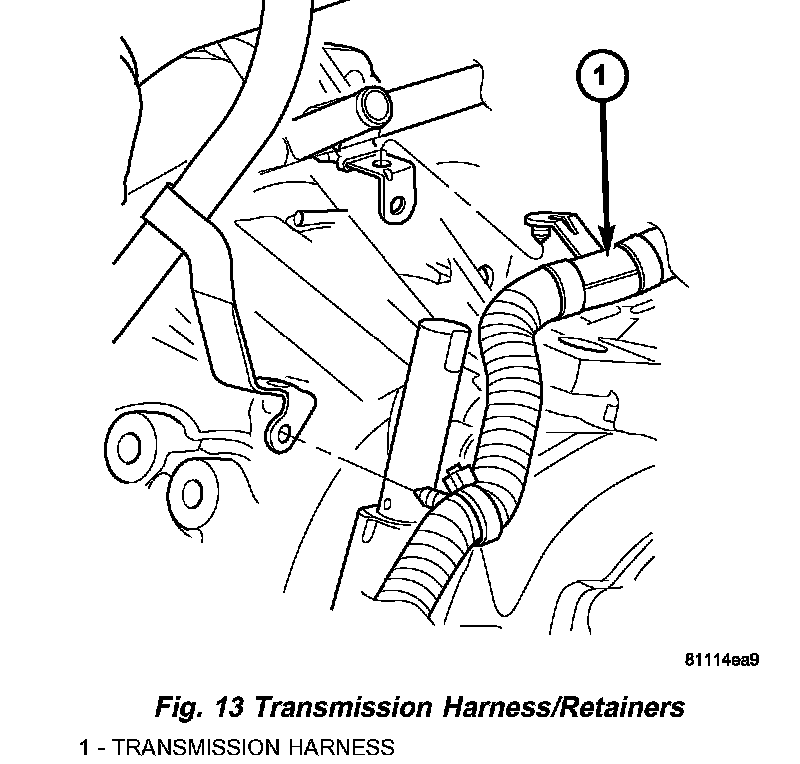 1

81114ea9

Fig. 13 Transmission Harness/Retainers

1 - TRANSMISSION HARNESS