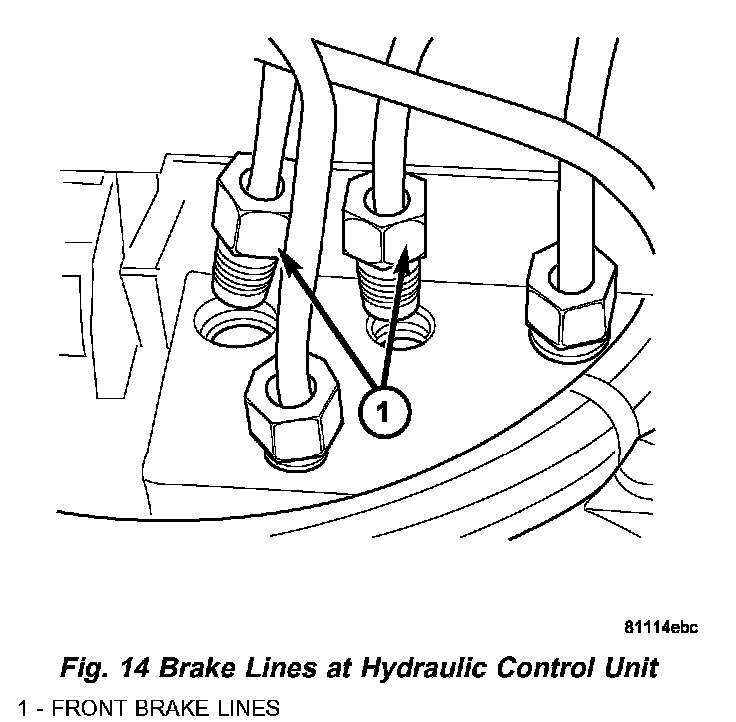 1

81114ebc

Fig. 14 Brake Lines at Hydraulic Control Unit

1 - FRONT BRAKE LINES