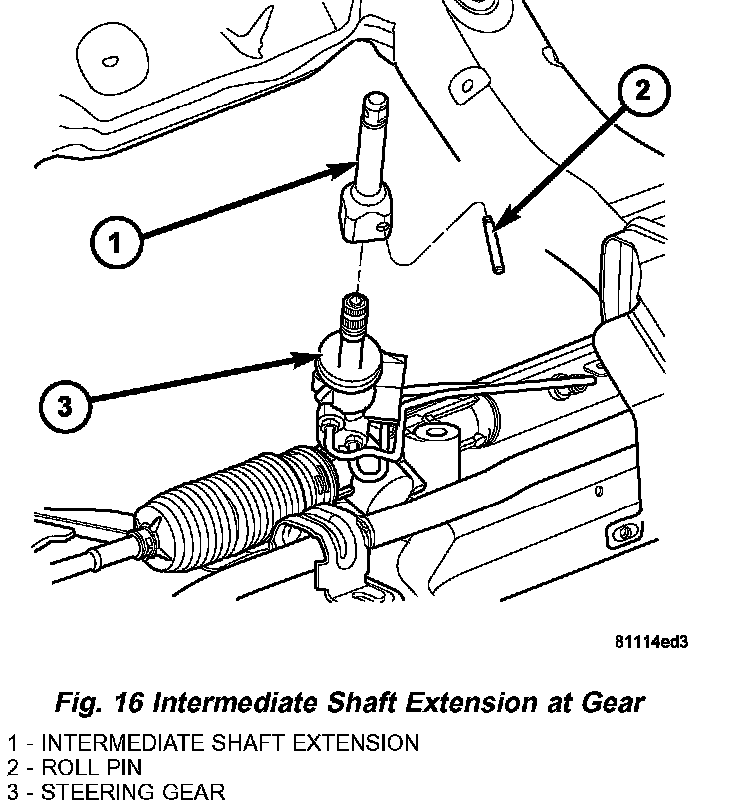 2

1

3

81114ed3

Fig. 16 Intermediate Shaft Extension at Gear

1 - INTERMEDIATE SHAFT EXTENSION
2 - ROLL PIN
3 - STEERING GEAR