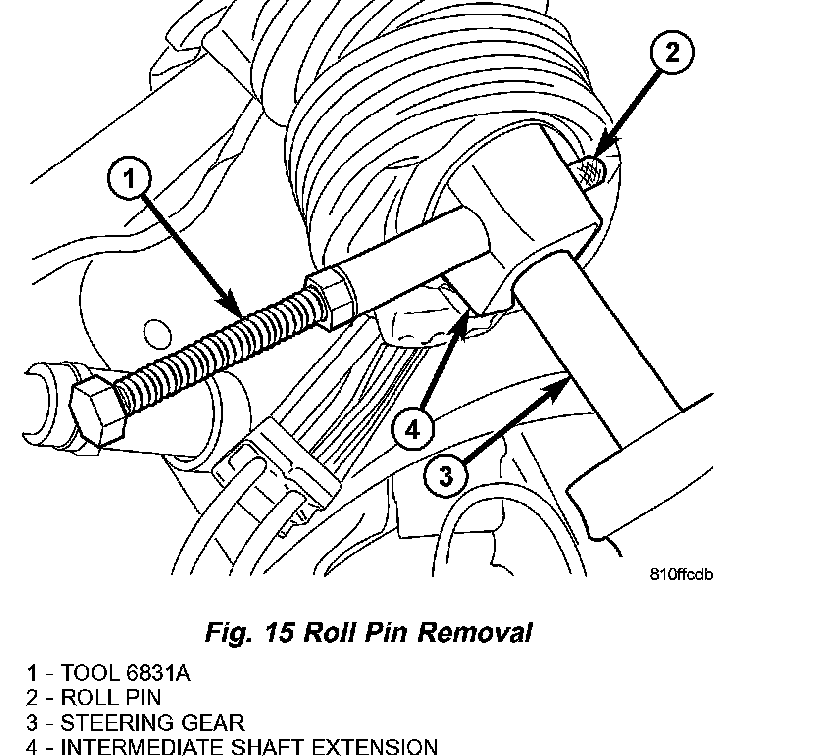 2

1

4

3

810ffcdb

Fig. 15 Roll Pin Removal

1 - TOOL 6831A
2 - ROLL PIN
3 - STEERING GEAR
4 - INTERMEDIATE SHAFT EXTENSION