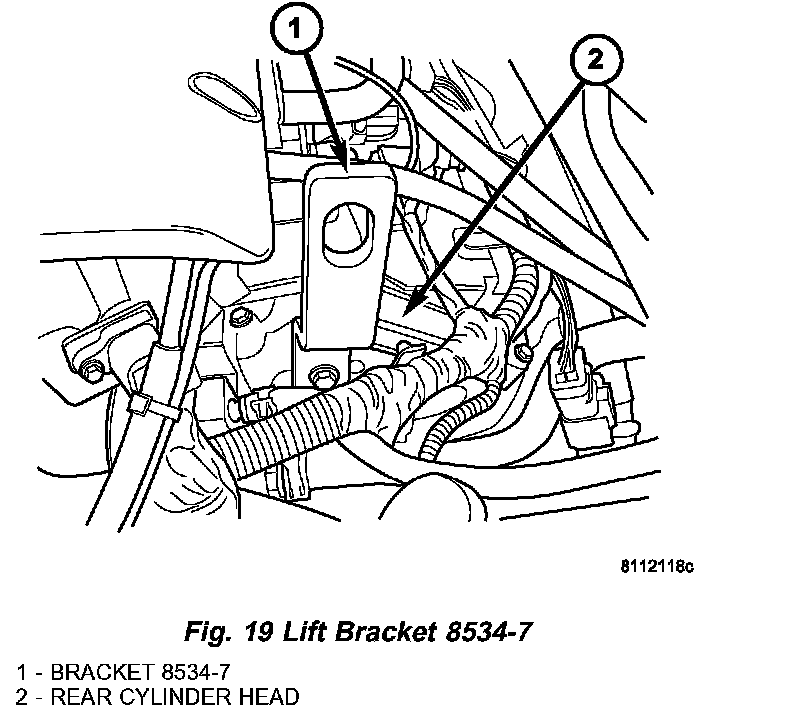 1
2

8112118c

Fig. 19 Lift Bracket 8534-7

1 - BRACKET 8534-7
2 - REAR CYLINDER HEAD