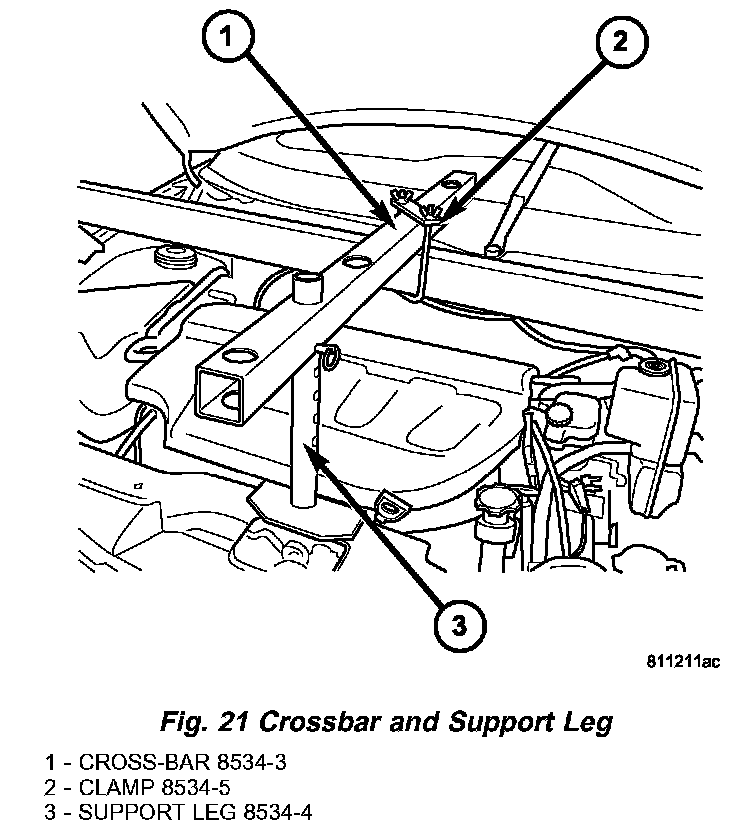 1

2

3

811211ac

Fig. 21 Crossbar and Support Leg

1 - CROSS-BAR 8534-3
2 - CLAMP 8534-5
3 - SUPPORT LEG 8534-4