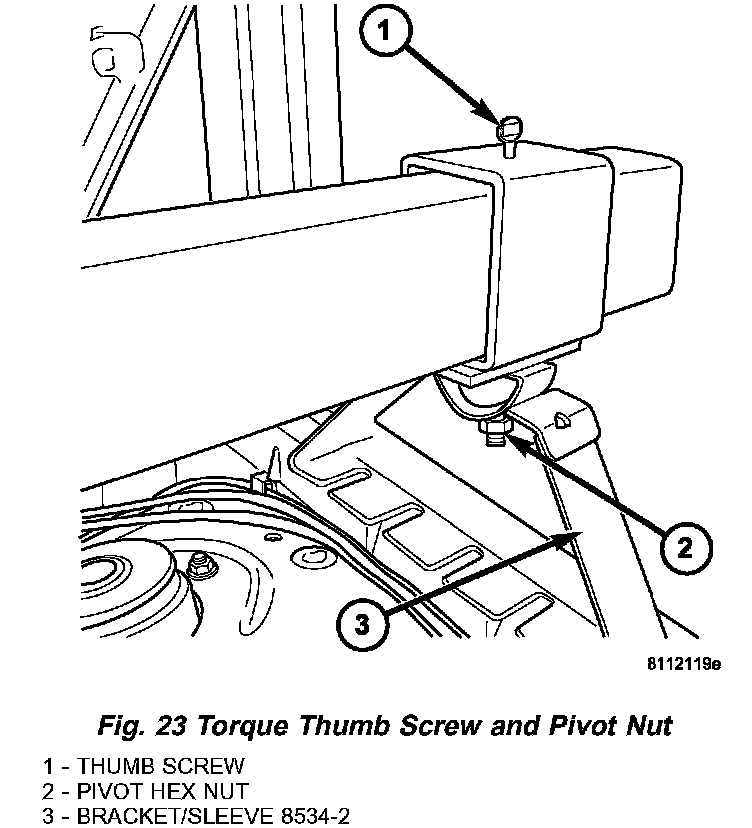 1

2

3

8112119e

Fig. 23 Torque Thumb Screw and Pivot Nut

1 - THUMB SCREW
2 - PIVOT HEX NUT
3 - BRACKET/SLEEVE 8534-2