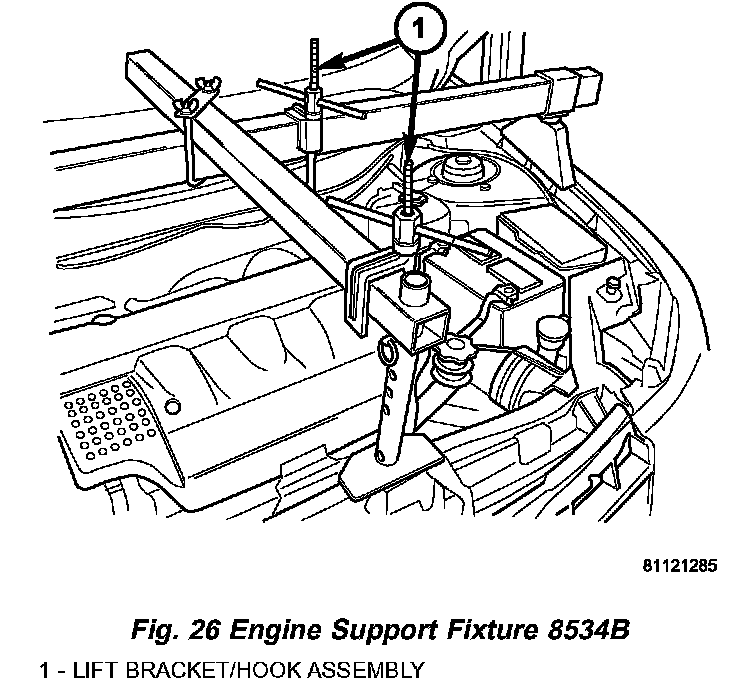 1

81121285

Fig. 26 Engine Support Fixture 8534B

1 - LIFT BRACKET/HOOK ASSEMBLY