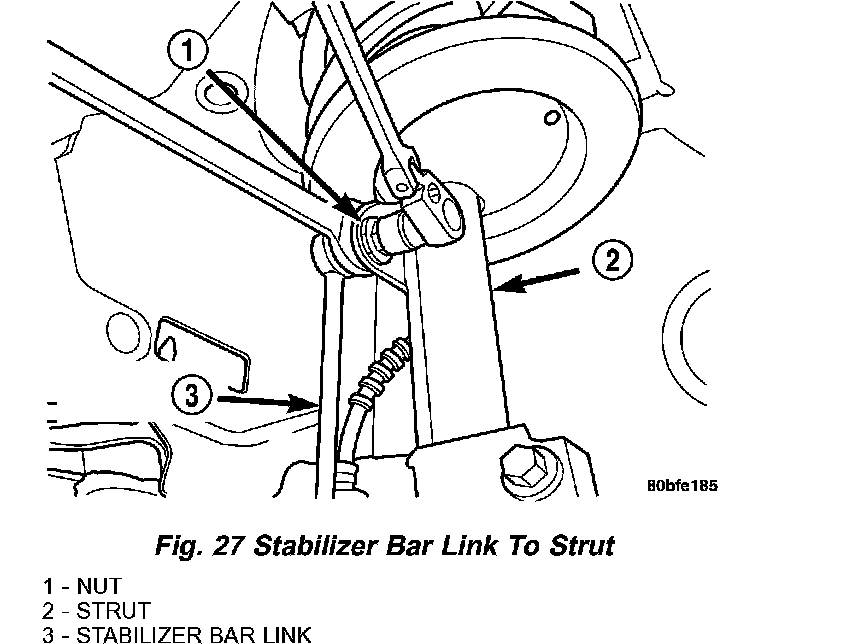 1

2

3

80bfe185

Fig. 27 Stabilizer Bar Link To Strut

1 - NUT
2 - STRUT
3 - STABILIZER BAR LINK