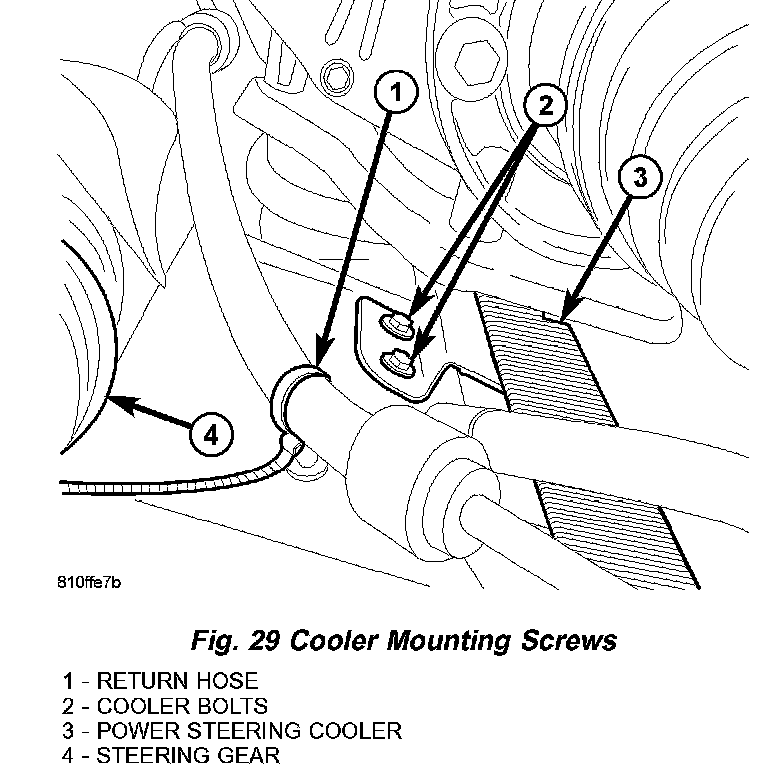 1
2
3
4
810ffe7b

Fig. 29 Cooler Mounting Screws

1 - RETURN HOSE
2 - COOLER BOLTS
3 - POWER STEERING COOLER
4 - STEERING GEAR