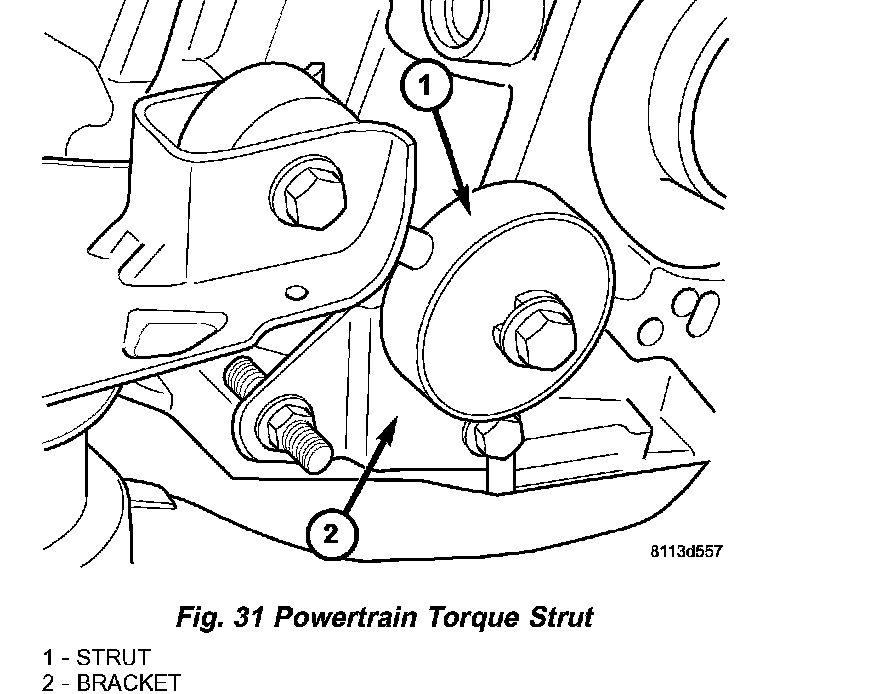 1

2

8113d557

Fig. 31 Powertrain Torque Strut

1 - STRUT
2 - BRACKET