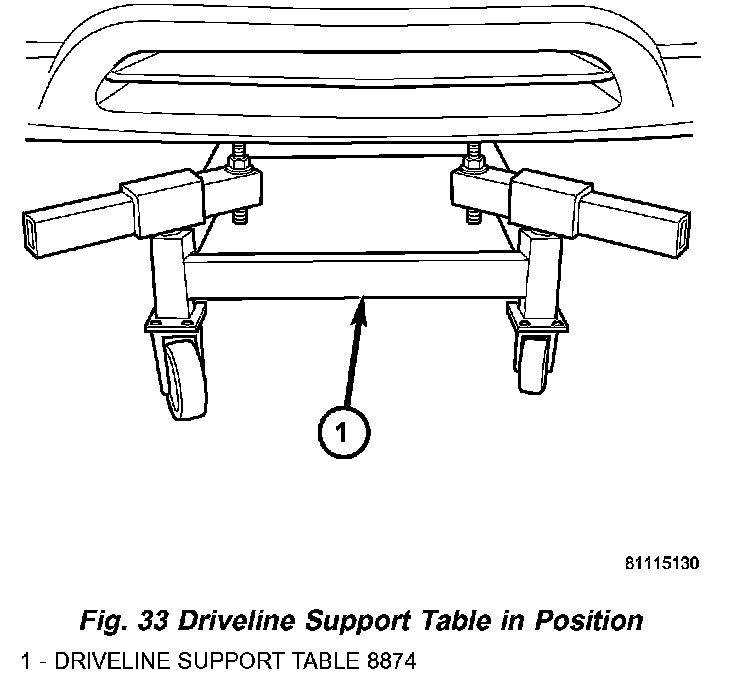 1

81115130

Fig. 33 Driveline Support Table in Position

1 - DRIVELINE SUPPORT TABLE 8874