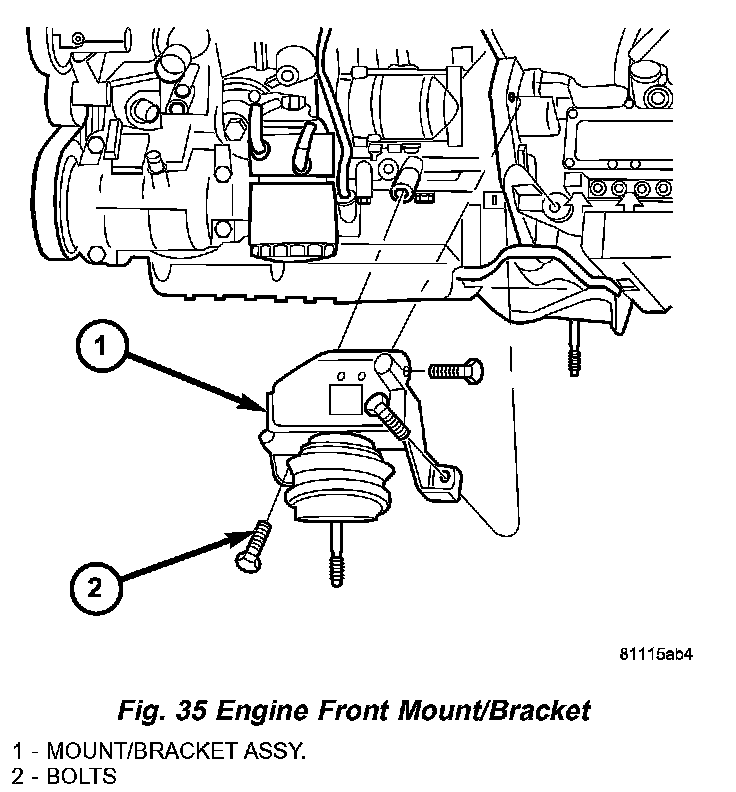 1

2

81115ab4

Fig. 35 Engine Front Mount/Bracket

1 - MOUNT/BRACKET ASSY.
2 - BOLTS