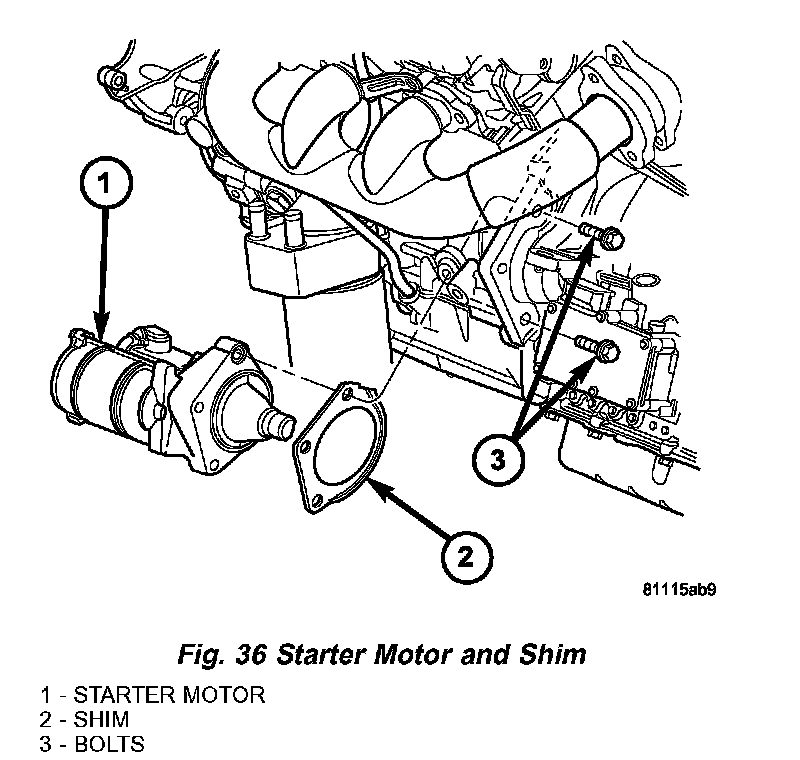 1

3

2

81115ab9

Fig. 36 Starter Motor and Shim

1 - STARTER MOTOR
2 - SHIM
3 - BOLTS