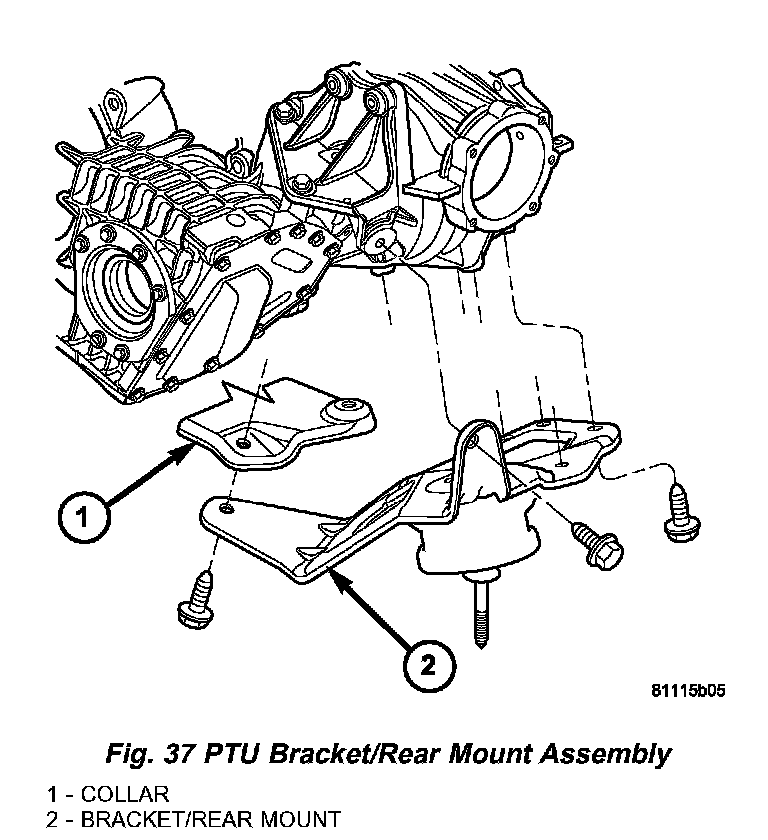 1

2

81115b05

Fig. 37 PTU Bracket/Rear Mount Assembly

1 - COLLAR
2 - BRACKET/REAR MOUNT