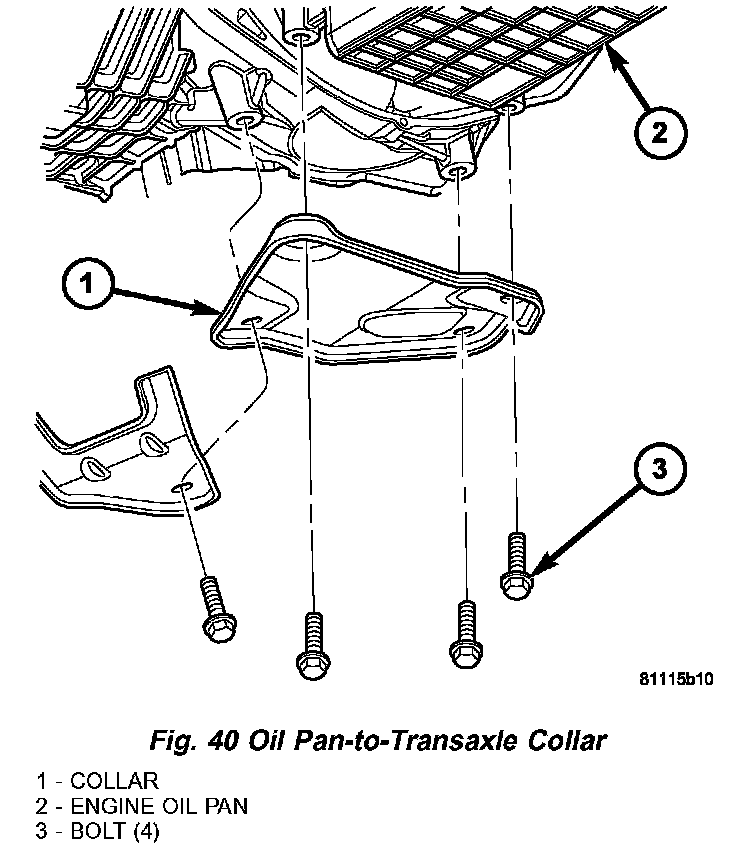 2

1

3

81115b10

Fig. 40 Oil Pan-to-Transaxle Collar

1 - COLLAR
2 - ENGINE OIL PAN
3 - BOLT (4)