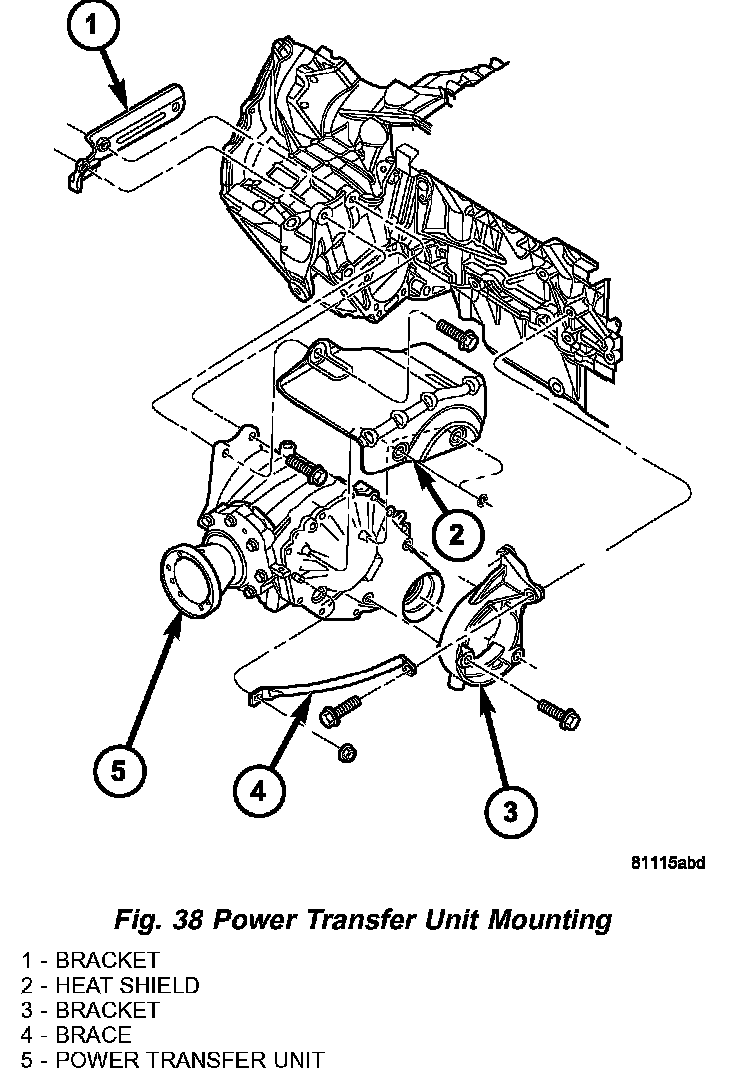 1

2

5

4

3

81115abd

Fig. 38 Power Transfer Unit Mounting

1 - BRACKET
2 - HEAT SHIELD
3 - BRACKET
4 - BRACE
5 - POWER TRANSFER UNIT