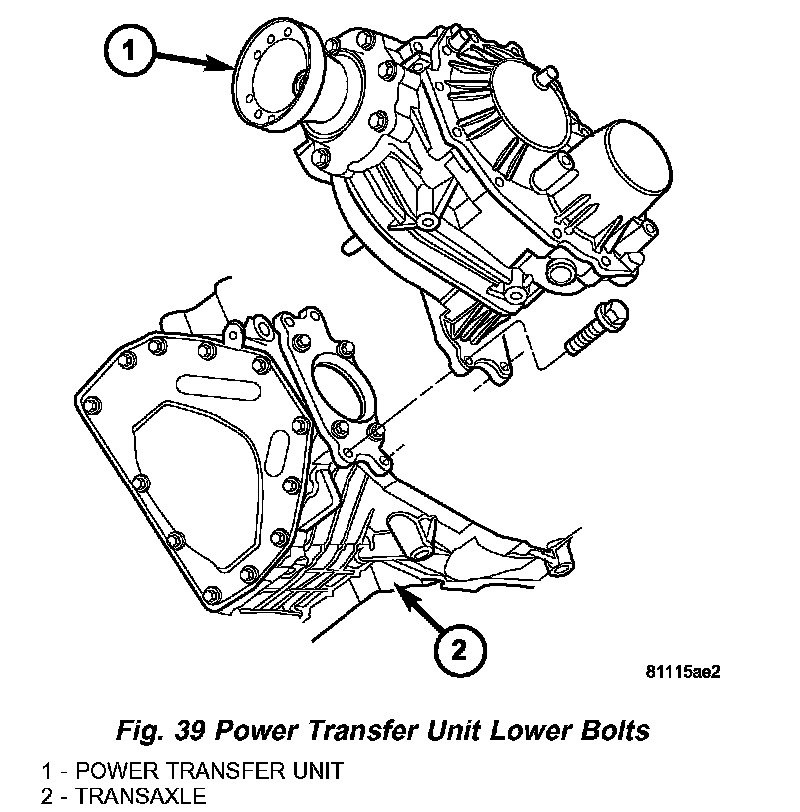 1

2

81115ae2

Fig. 39 Power Transfer Unit Lower Bolts

1 - POWER TRANSFER UNIT
2 - TRANSAXLE