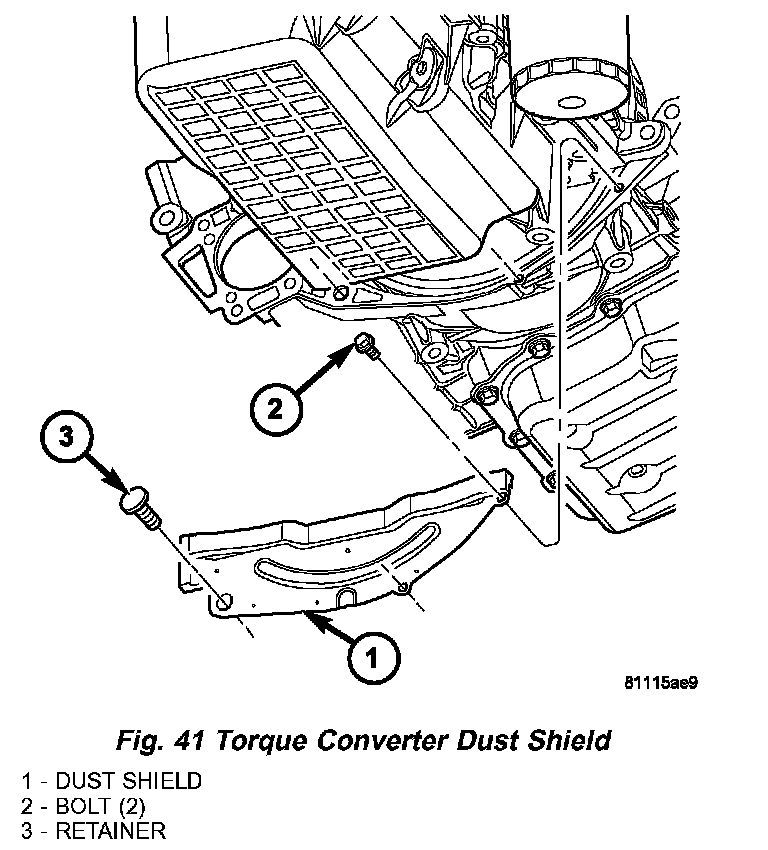 2

3

1

81115ae9

Fig. 41 Torque Converter Dust Shield

1 - DUST SHIELD
2 - BOLT (2)
3 - RETAINER