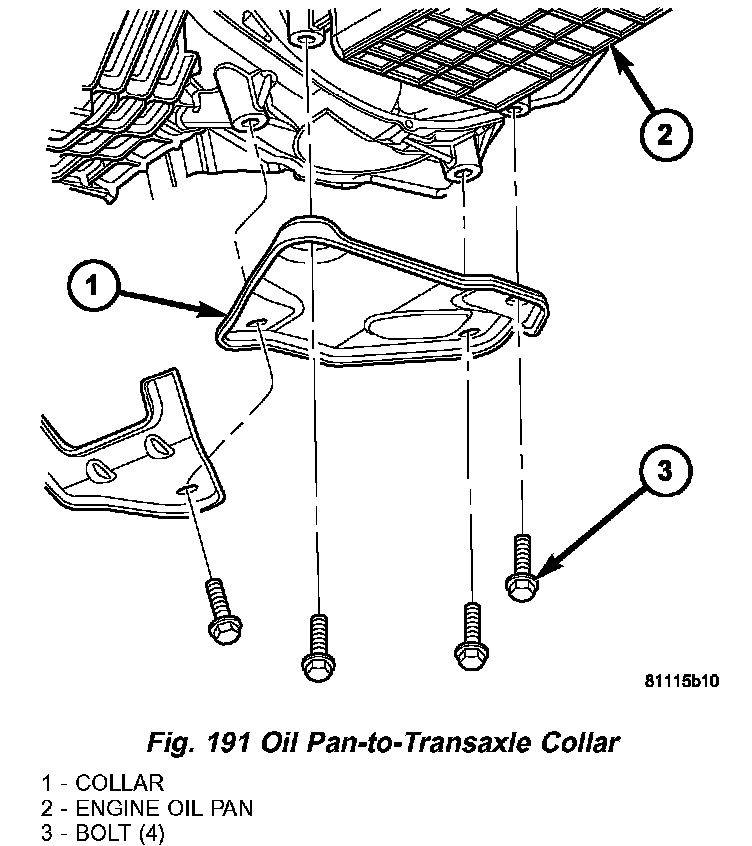 2

1

3

81115b10

Fig. 191 Oil Pan-to-Transaxle Collar

1 - COLLAR
2 - ENGINE OIL PAN
3 - BOLT (4)