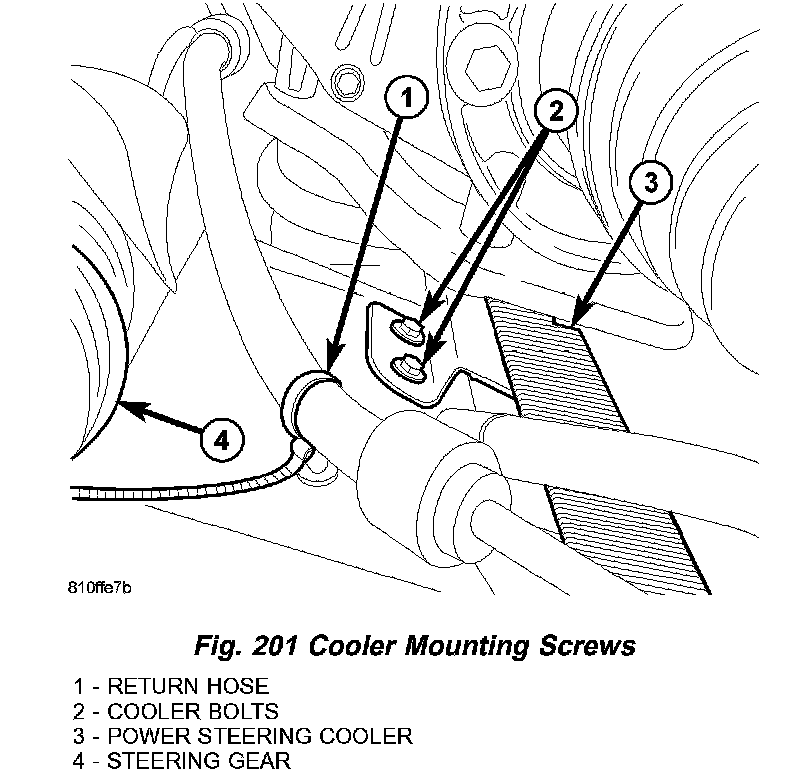 1
2
3
4

810ffe7b

Fig. 201 Cooler Mounting Screws

1 - RETURN HOSE
2 - COOLER BOLTS
3 - POWER STEERING COOLER
4 - STEERING GEAR