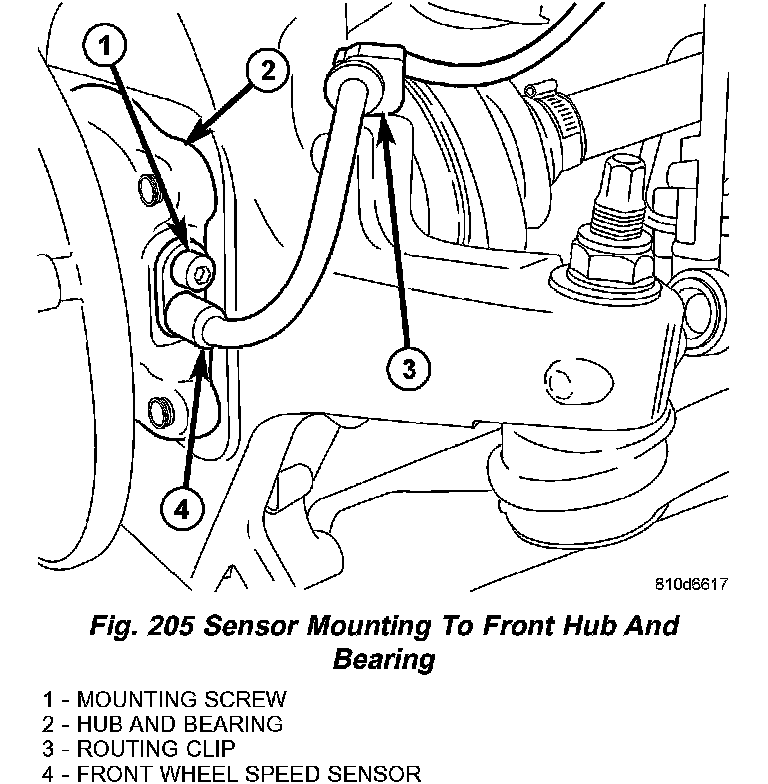 1
2
3
4
810d6617

Fig. 205 Sensor Mounting To Front Hub And Bearing

1 - MOUNTING SCREW
2 - HUB AND BEARING
3 - ROUTING CLIP
4 - FRONT WHEEL SPEED SENSOR